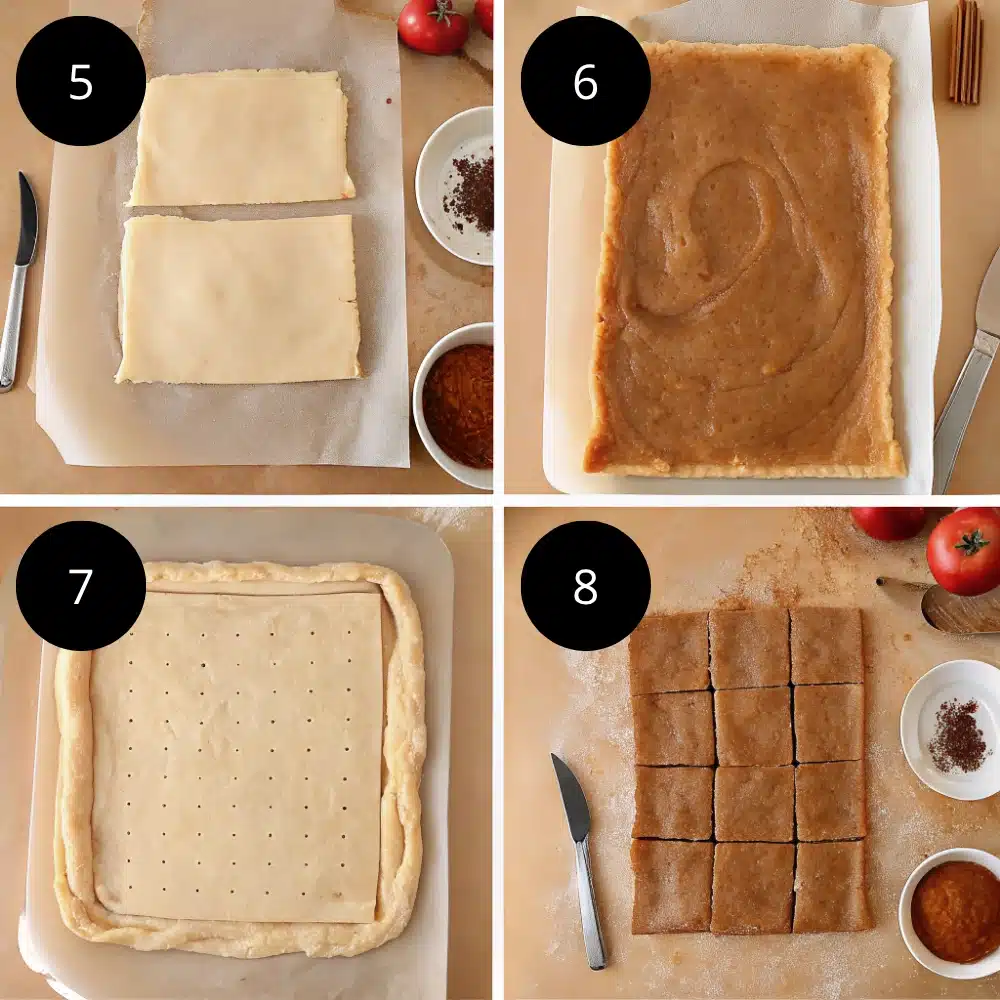 5

6

7

8