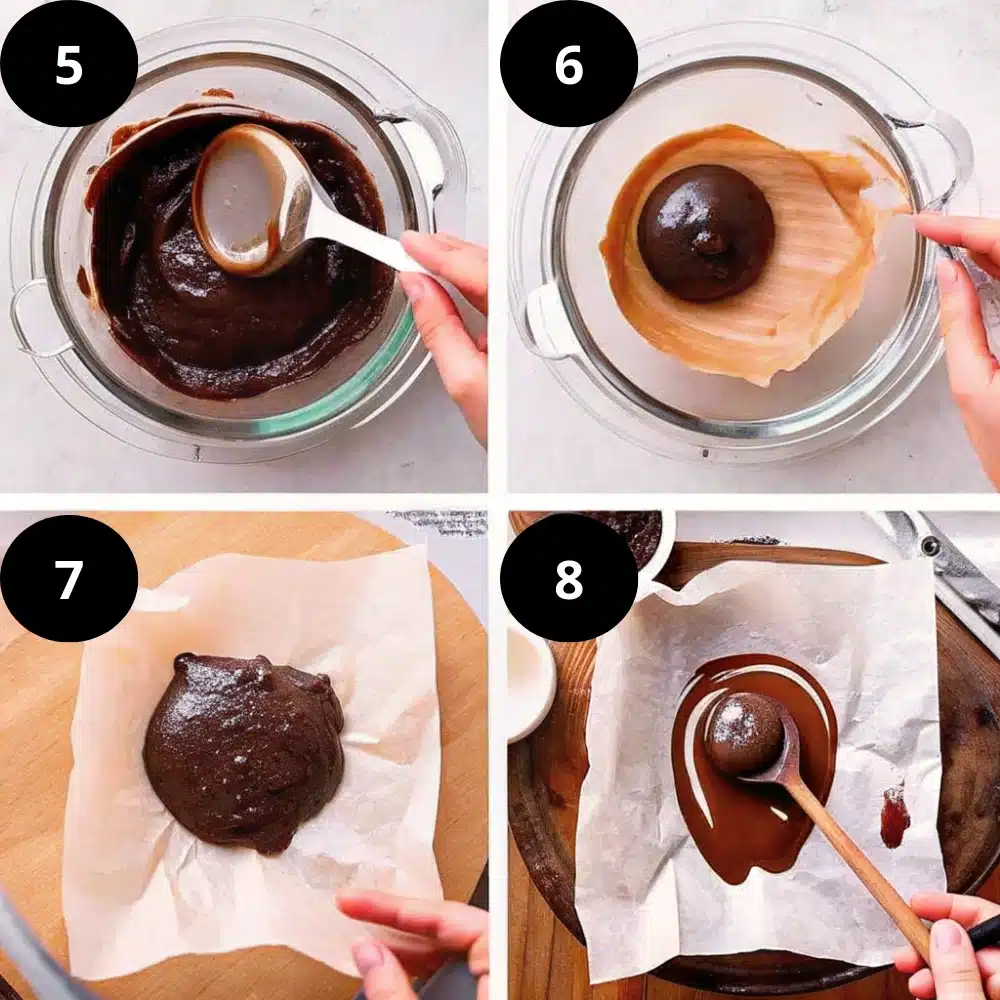 5

6

7

8